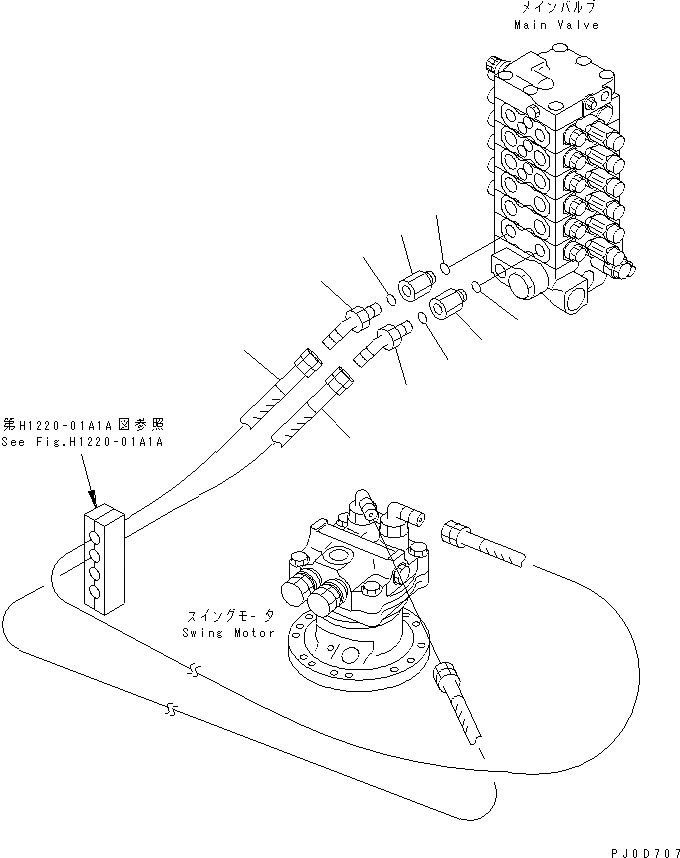 メインバルブ
Main Valve

第H1220-01A1A図参照
See Fig.H1220-01A1A

スイングモータ
Swing Motor

PJ0D707