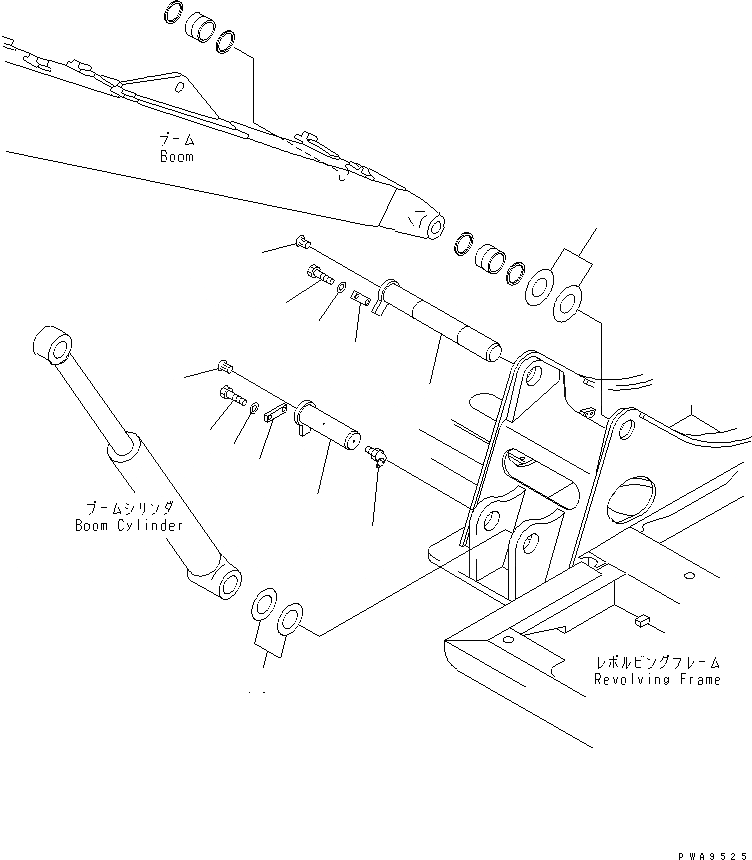 ブーム
Boom

ブームシリンダ
Boom Cylinder

レボルビングフレーム
Revolving Frame

PWA9525