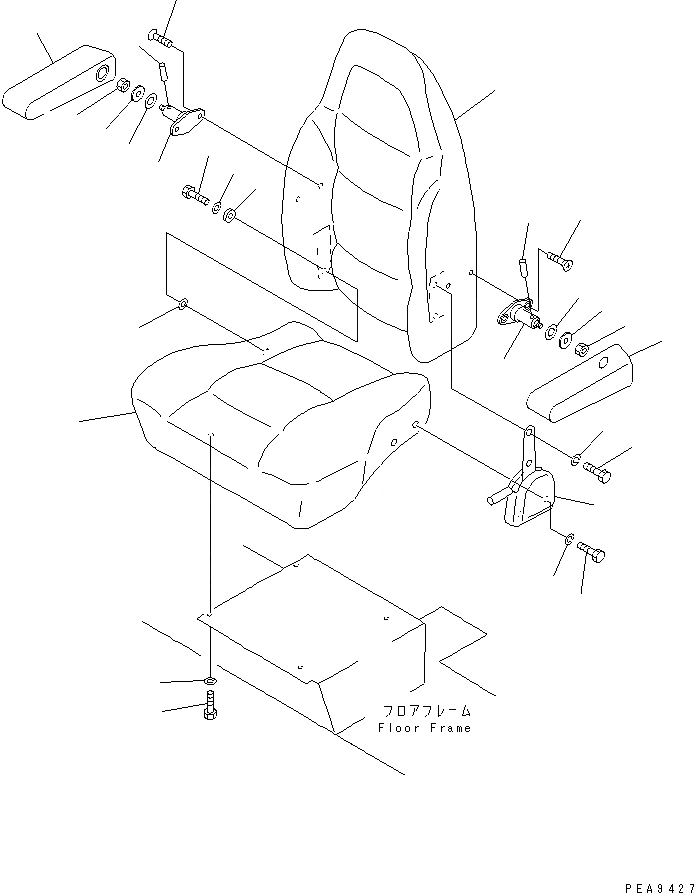 フロアフレーム
Floor Frame

PEA9427