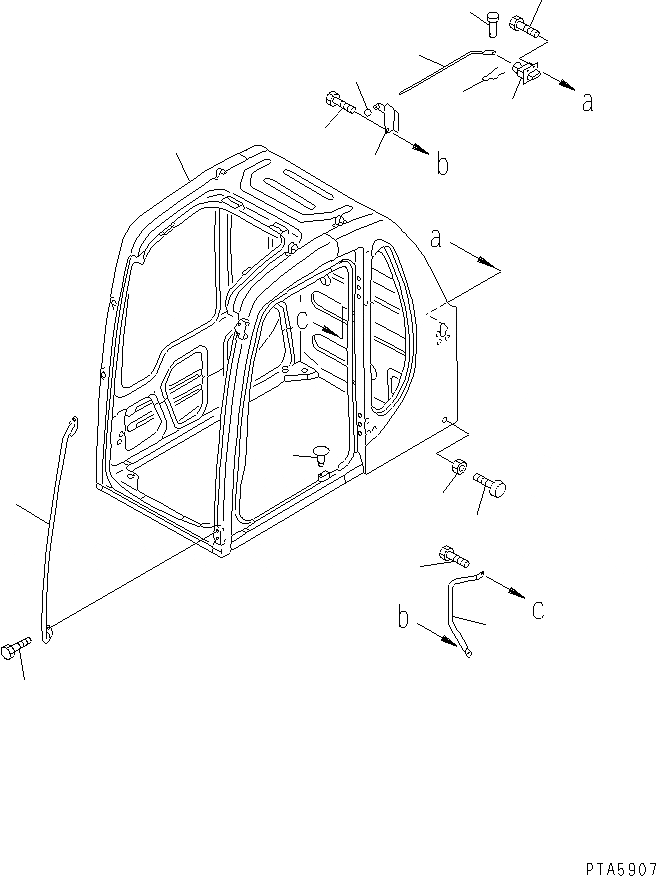 a
b
a
c
c
b
PTA5907