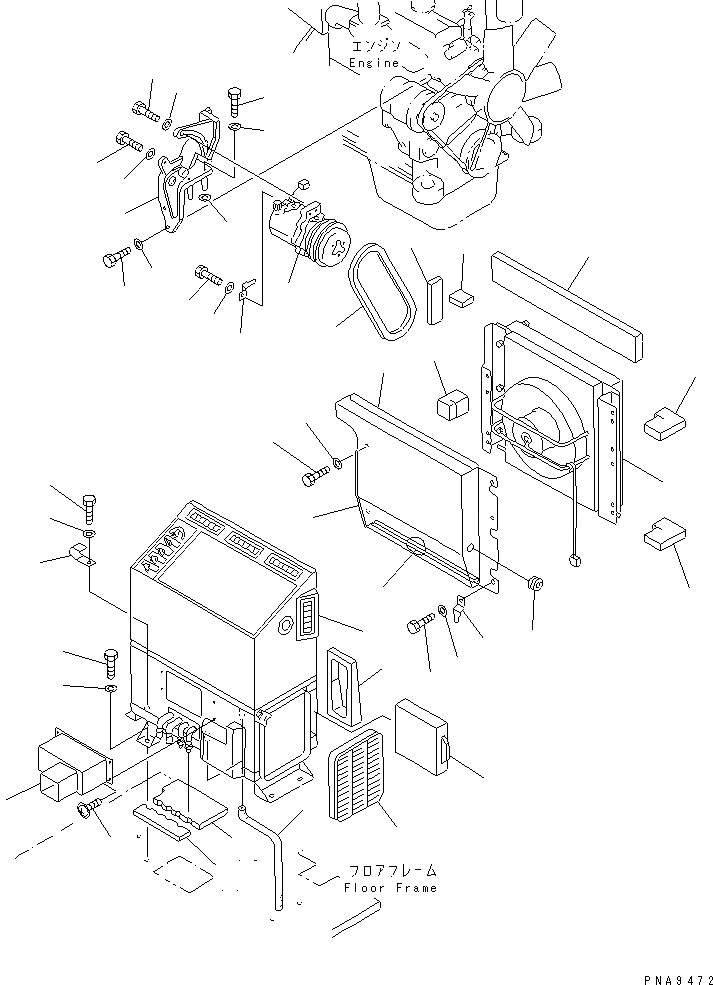 エンジン
Engine

フロアフレーム
Floor Frame

PNA9472