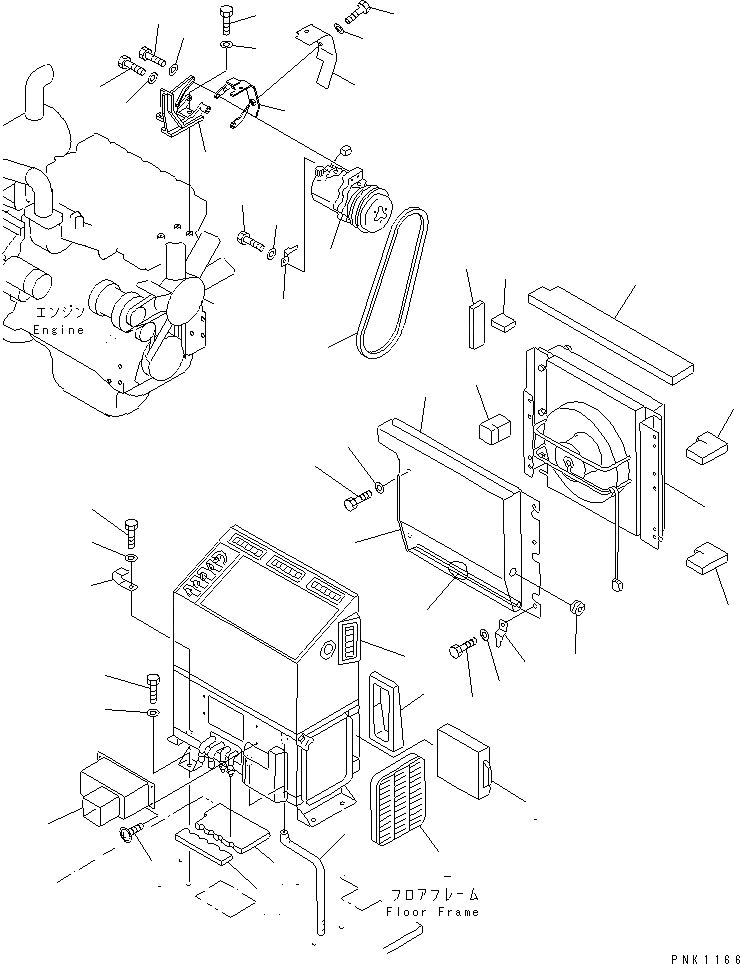 エンジン
Engine

フロアフレーム
Floor Frame

PNK1166