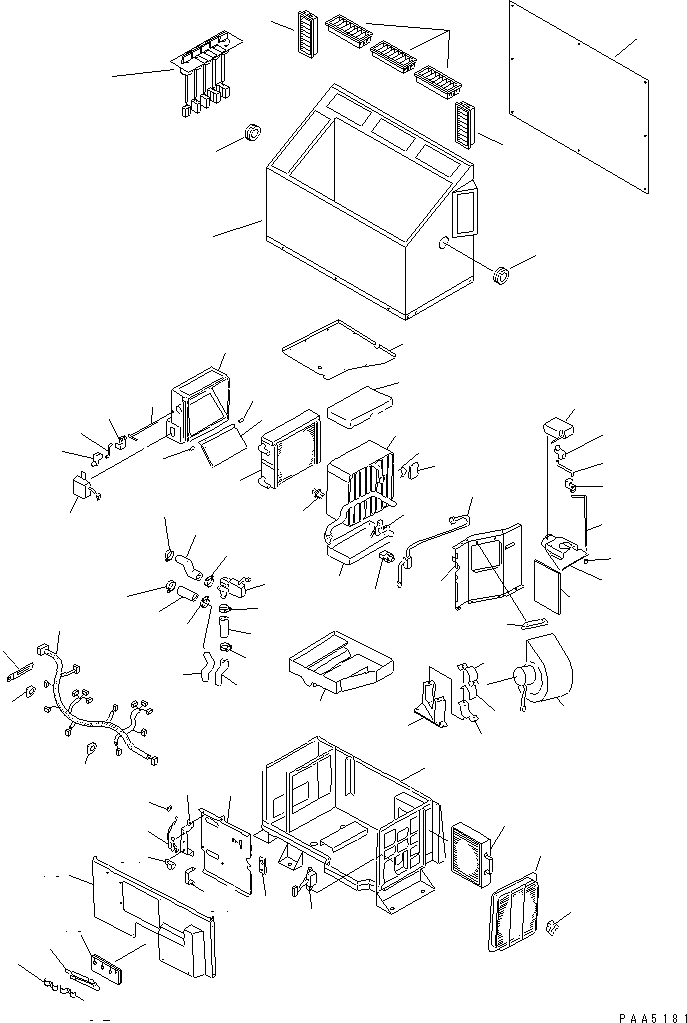 PAA5181