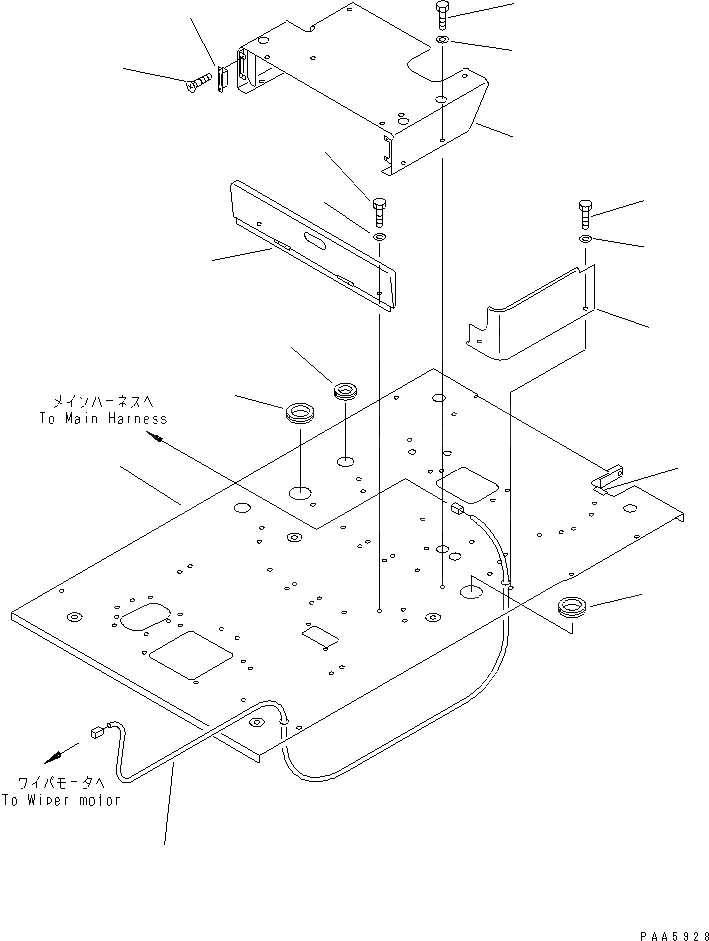 メインハーネスへ
To Main Harness

ワイパモータへ
To Wiper motor

PAA5928