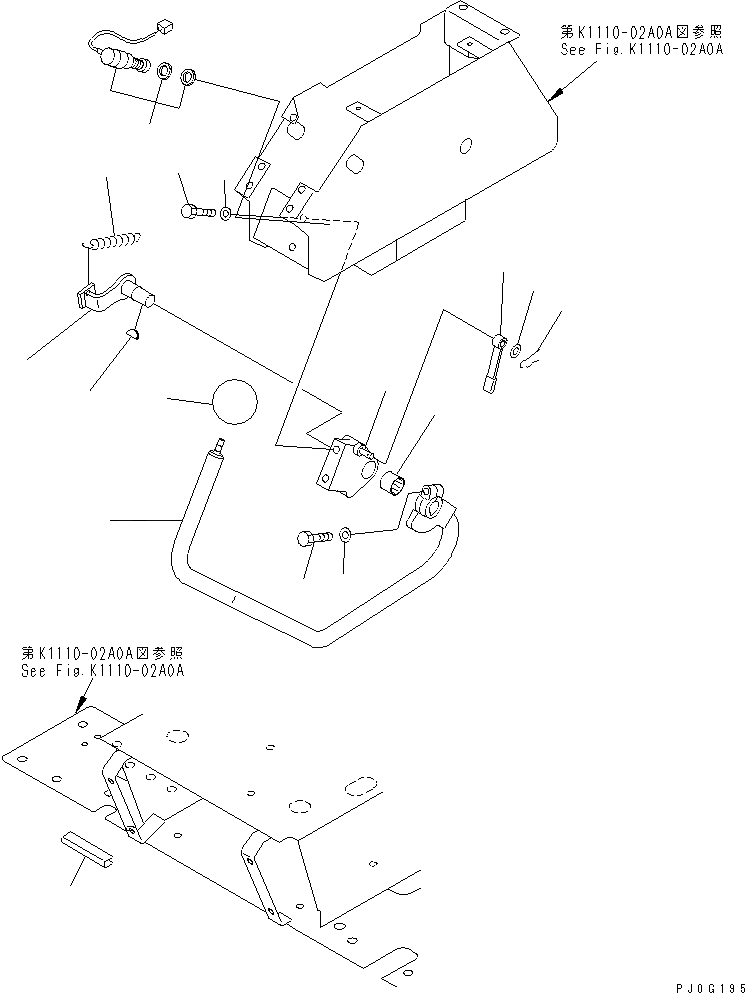 第K1110-02A0A図参照
See Fig.K1110-02A0A

第K1110-02A0A図参照
See Fig.K1110-02A0A

PJ0G195