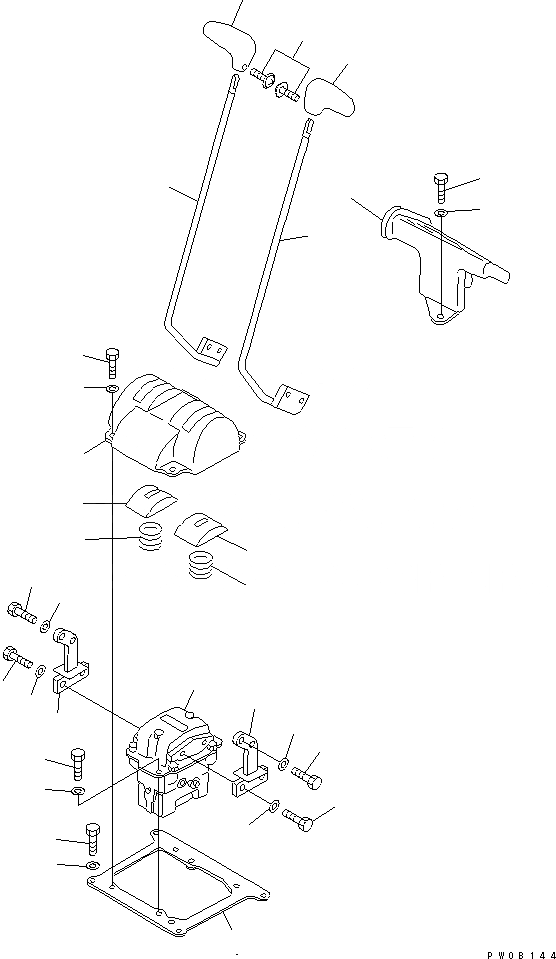 PW0B144