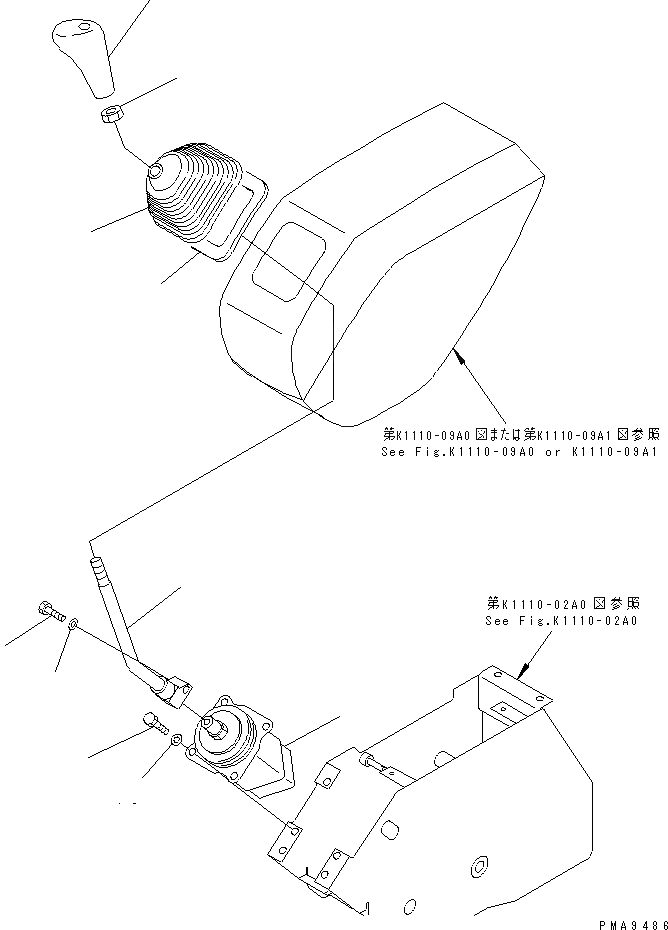 第K1110-09A0図または第K1110-09A1図参照
See Fig.K1110-09A0 or K1110-09A1

第K1110-02A0図参照
See Fig.K1110-02A0

PMA9486