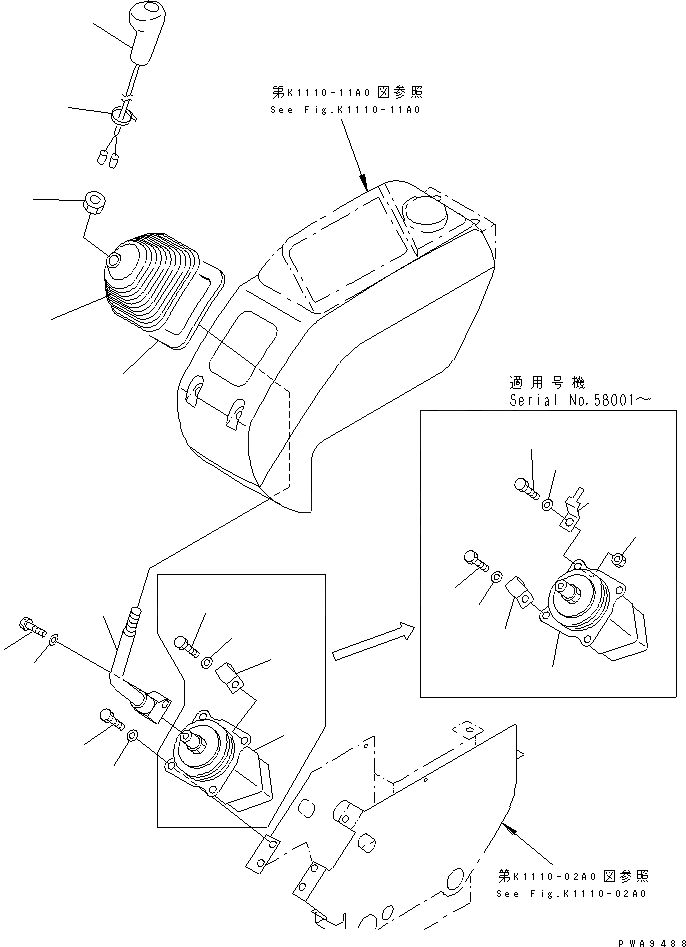 第K1110-11A0図参照
See Fig.K1110-11A0

適用号機
Serial No.58001~

第K1110-02A0図参照
See Fig.K1110-02A0

PWA9488