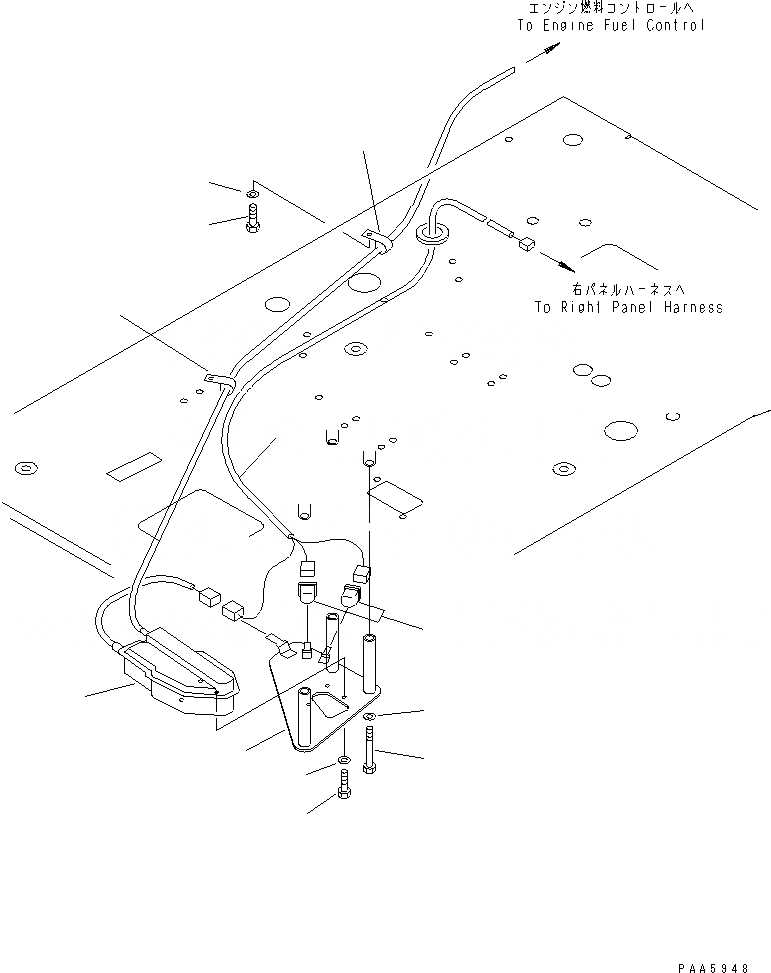 エンジン燃料コントロールへ
To Engine Fuel Control

右パネルハーネスへ
To Right Panel Harness

PAA5948