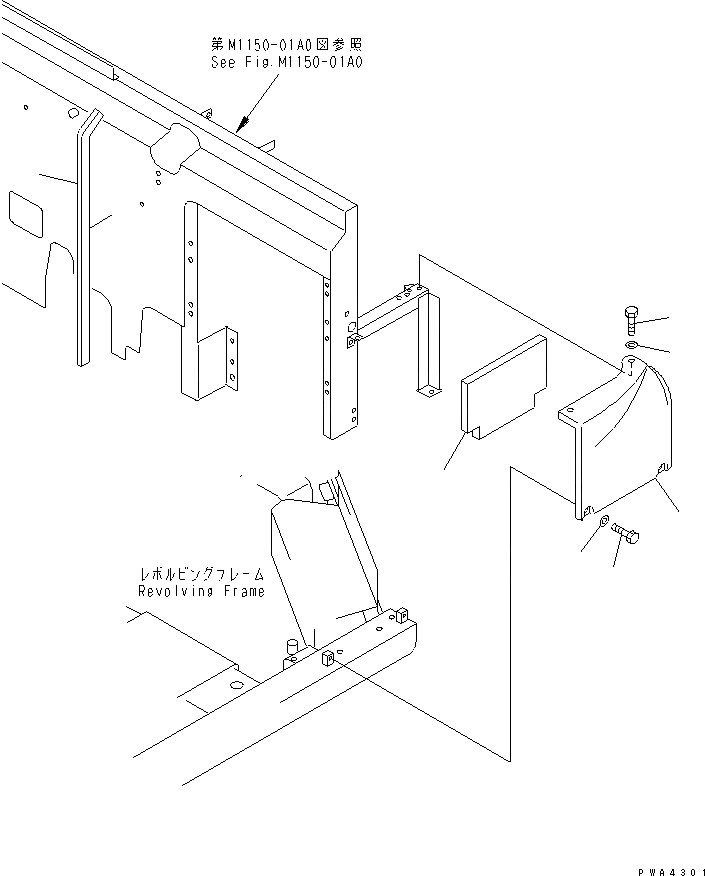 第M1150-01A0図参照
See Fig.M1150-01A0

レボルビングフレーム
Revolving Frame

PWA4301