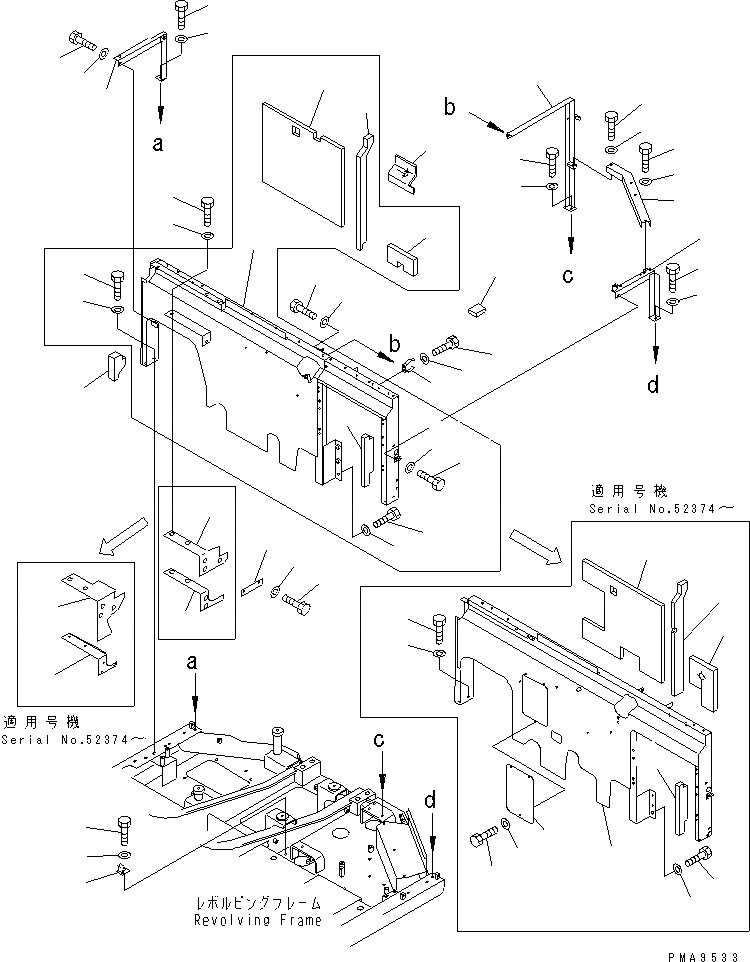 a
b
c
b
d
適用号機
Serial No.52374～
適用号機
Serial No.52374～
a
c
d
レボルビングフレーム
Revolving Frame
PMA9533