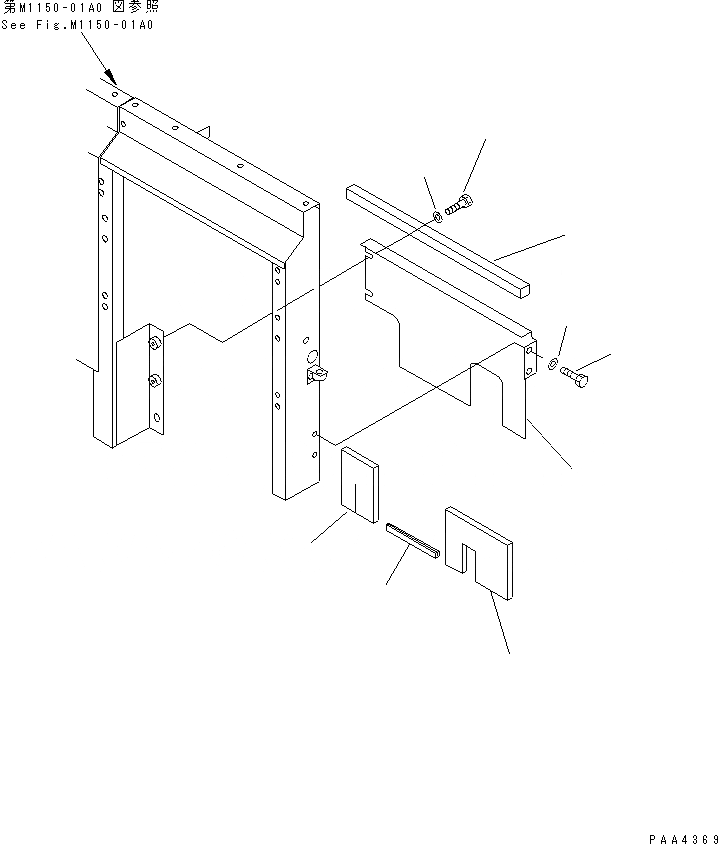 第M1150-01A0 図参照
See Fig.M1150-01A0

PAA4369