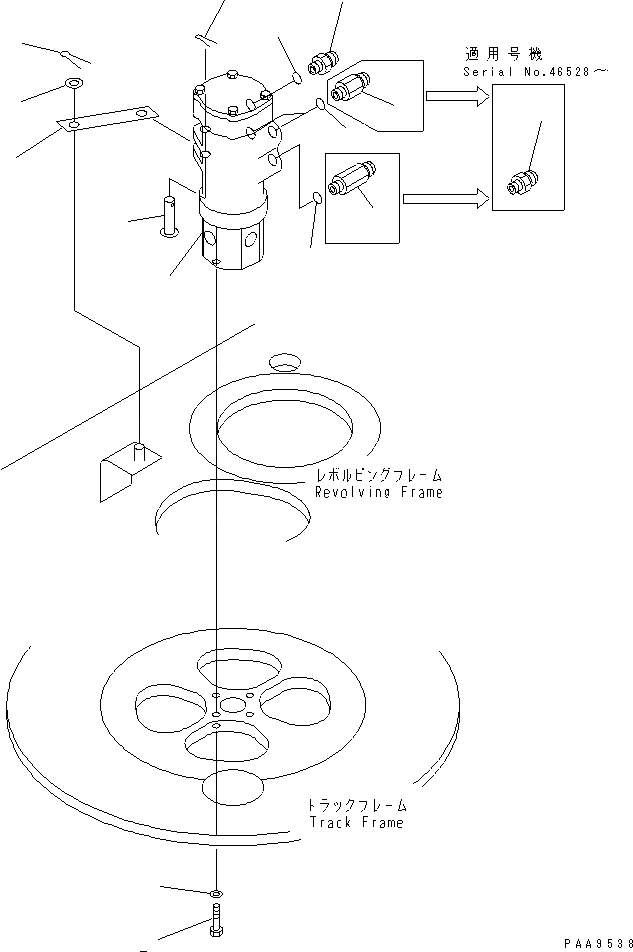 適用号機
Serial No.46528～

レボルビングフレーム
Revolving Frame

トラックフレーム
Track Frame

PAA9538