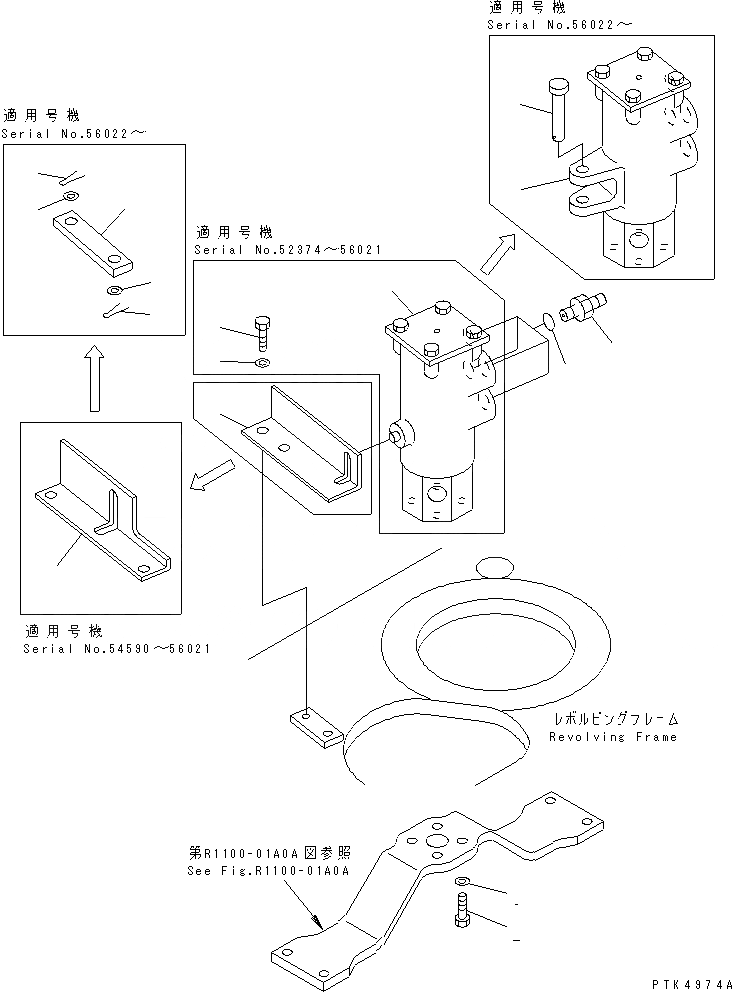 適用号機
Serial No.56022～

適用号機
Serial No.56022～

適用号機
Serial No.52374～56021

適用号機
Serial No.54590～56021

レボルビングフレーム
Revolving Frame

第R1100-01A0A図参照
See Fig.R1100-01A0A

PTK4974A