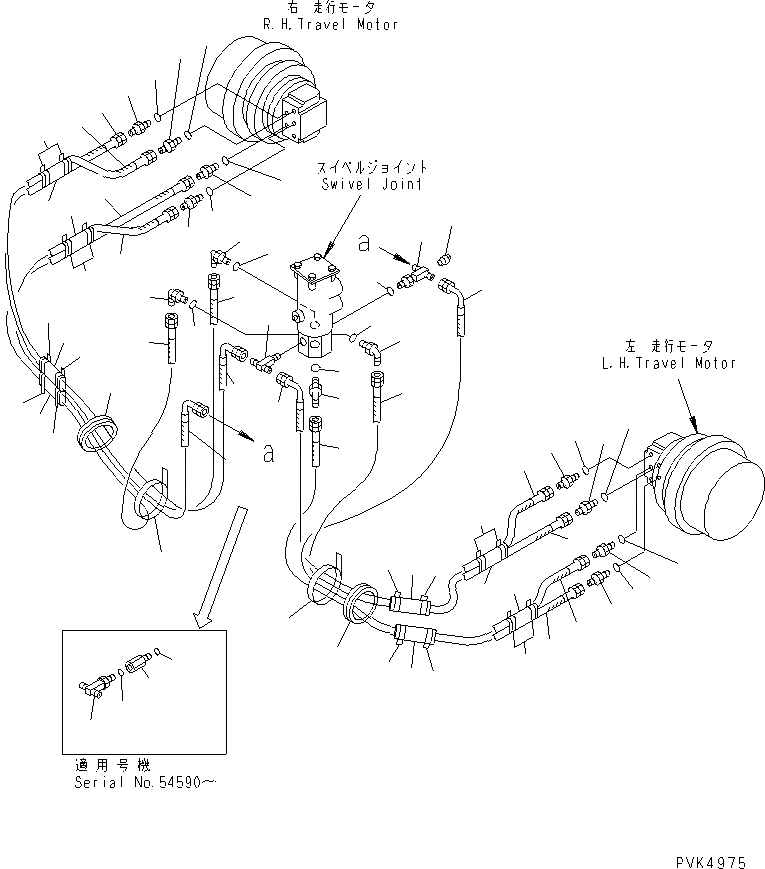 右 走行モータ
R.H.Travel Motor

スイベルジョイント
Swivel Joint

a

左 走行モータ
L.H.Travel Motor

a

適用号機
Serial No.54590~

PVK4975