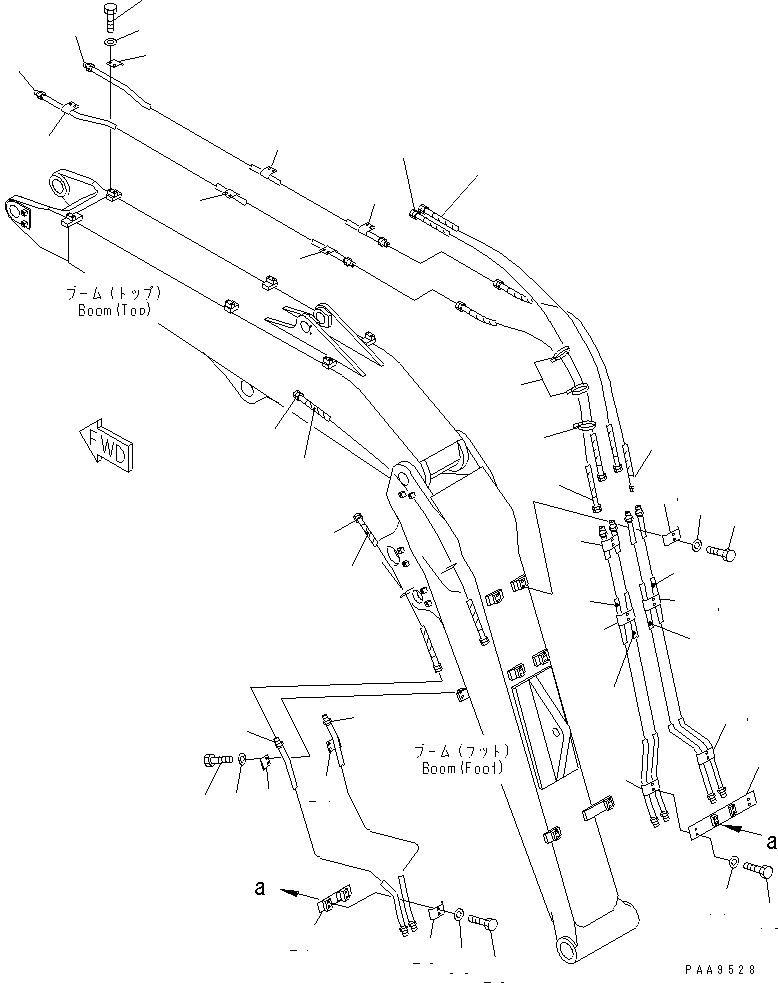 ブーム(トップ)
Boom(Top)

FWD

ブーム(フット)
Boom(Foot)

a

a

PAA9528