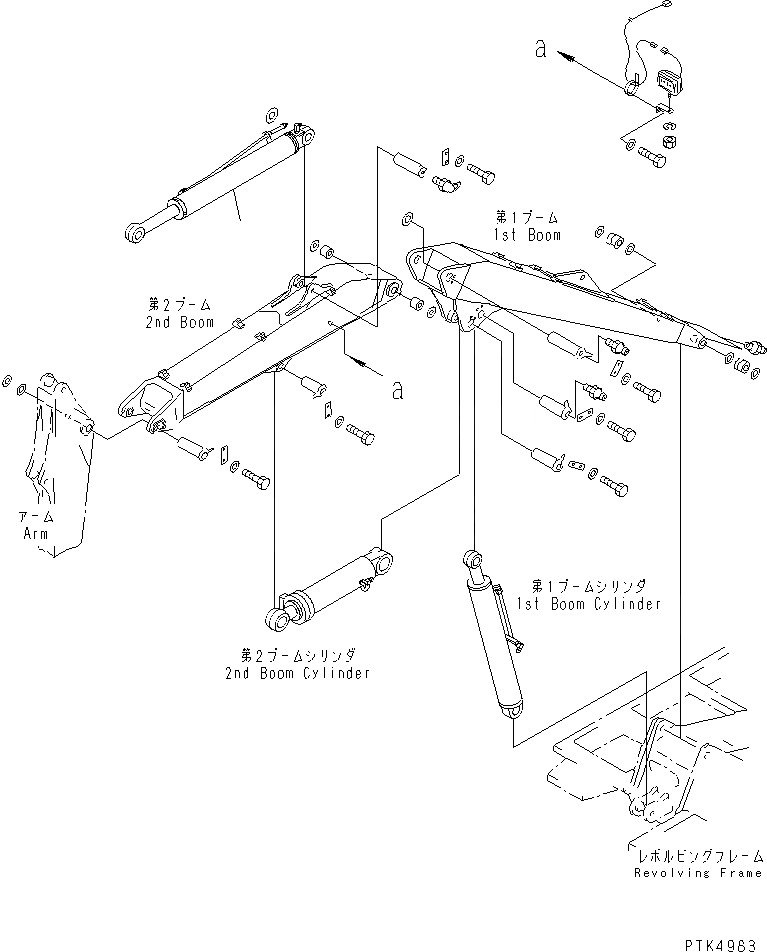 a

第1ブーム
1st Boom

第2ブーム
2nd Boom

a

アーム
Arm

第1ブームシリンダ
1st Boom Cylinder

第2ブームシリンダ
2nd Boom Cylinder

レボルビングフレーム
Revolving Frame

PTK4983