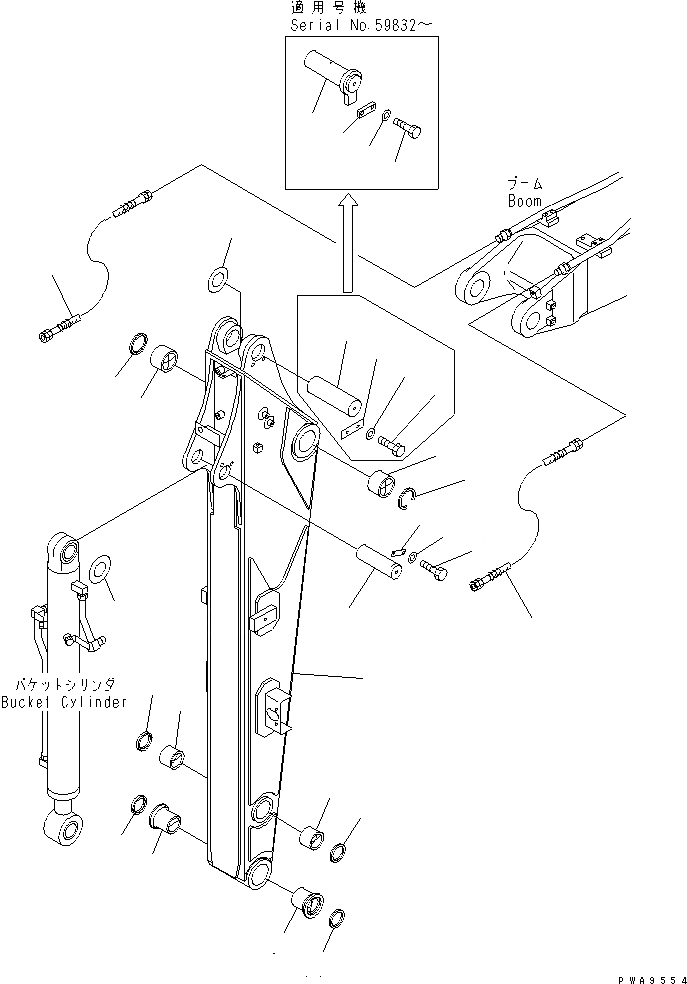 適用号機
Serial No.59832～

ブーム
Boom

バケットシリンダ
Bucket Cylinder

PWA9554