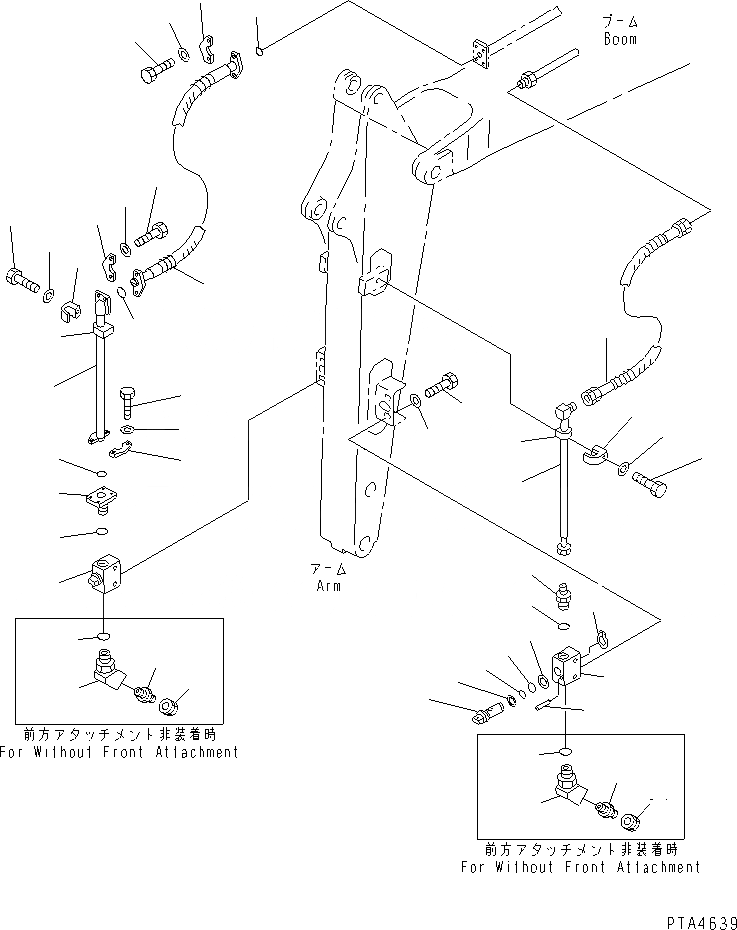 ブーム
Boom

アーム
Arm

前方アタッチメント非装着時
For Without Front Attachment

前方アタッチメント非装着時
For Without Front Attachment

PTA4639