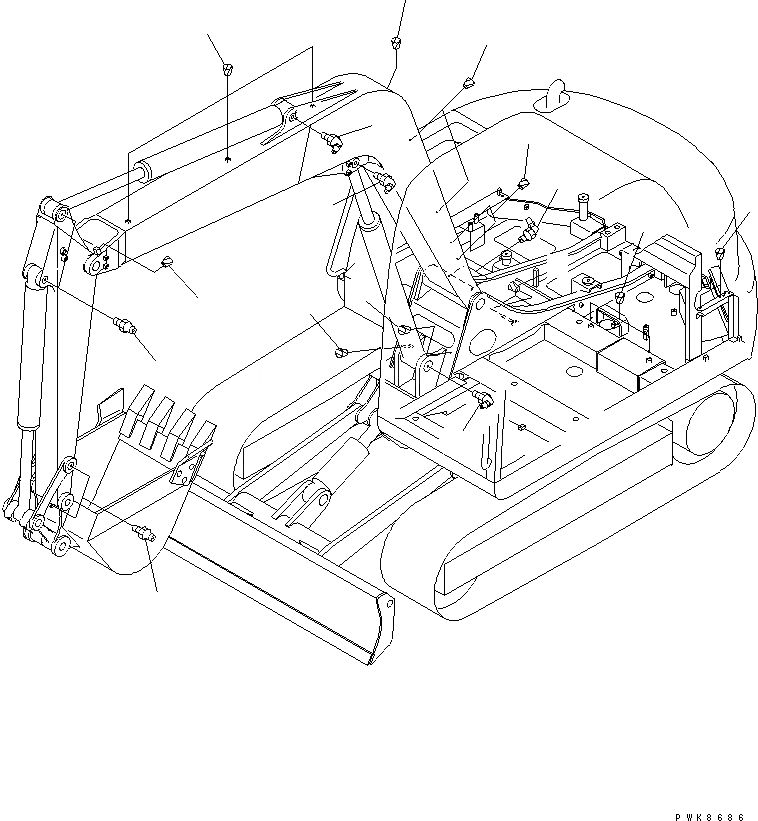 PWK8686