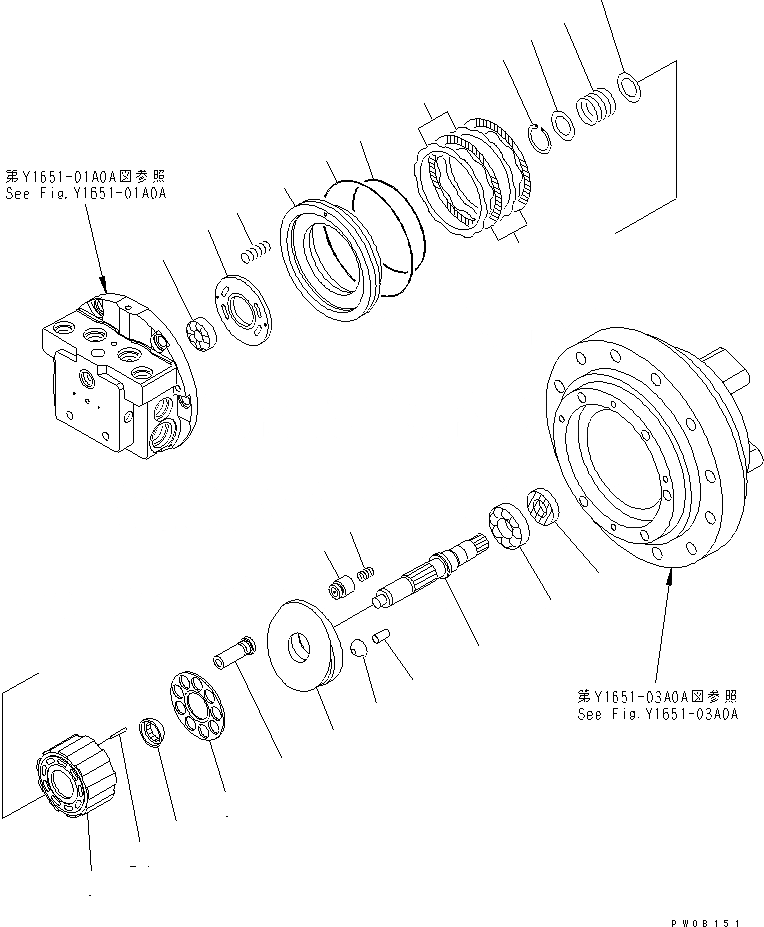 第Y1651-01A0A図参照
See Fig.Y1651-01A0A

第Y1651-03A0A図参照
See Fig.Y1651-03A0A

PW08151