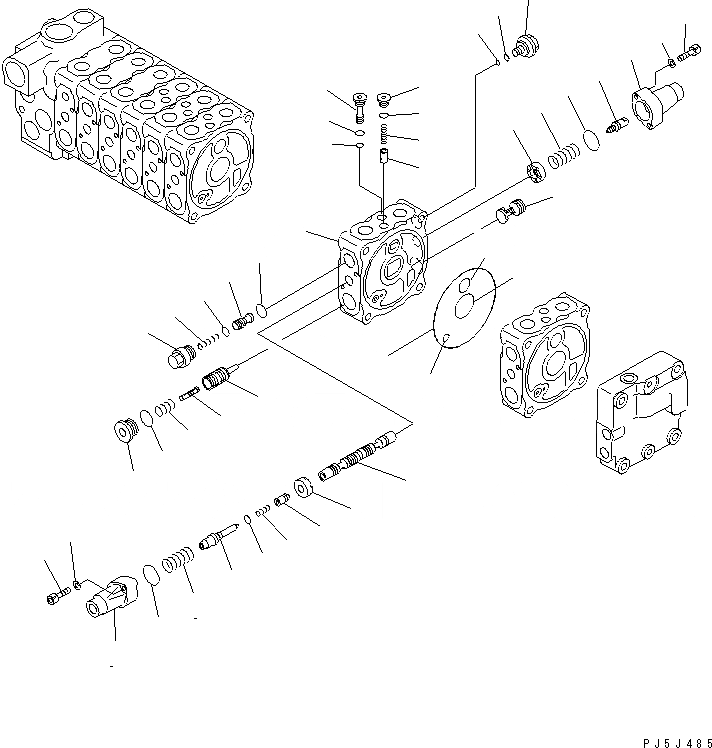 PJ5J485