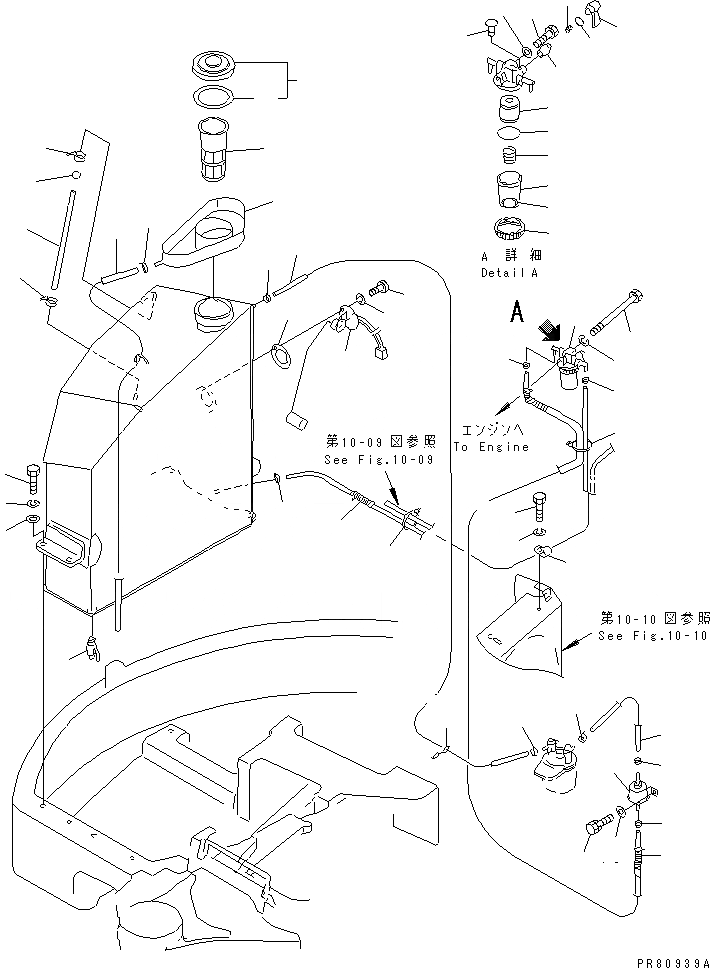 A 詳 細
Detail A

A

エンジンへ
To Engine

第10-09 図参照
See Fig.10-09

第10-10 図参照
See Fig.10-10

PR80939A