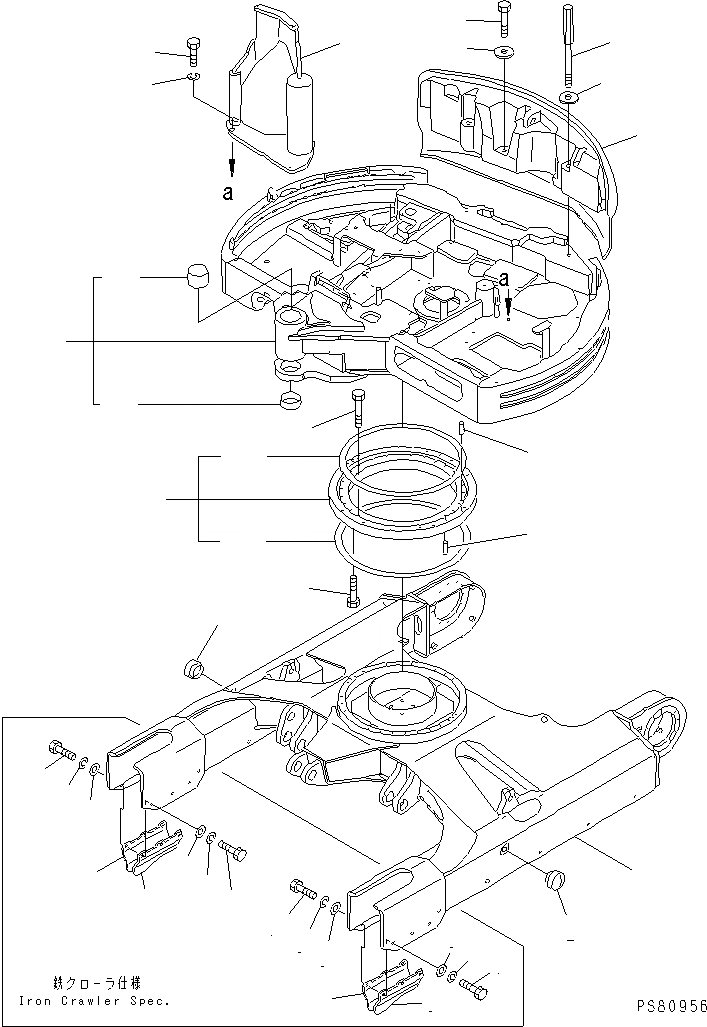 a

a

鉄クローラ仕様
Iron Crawler Spec.

PS80956