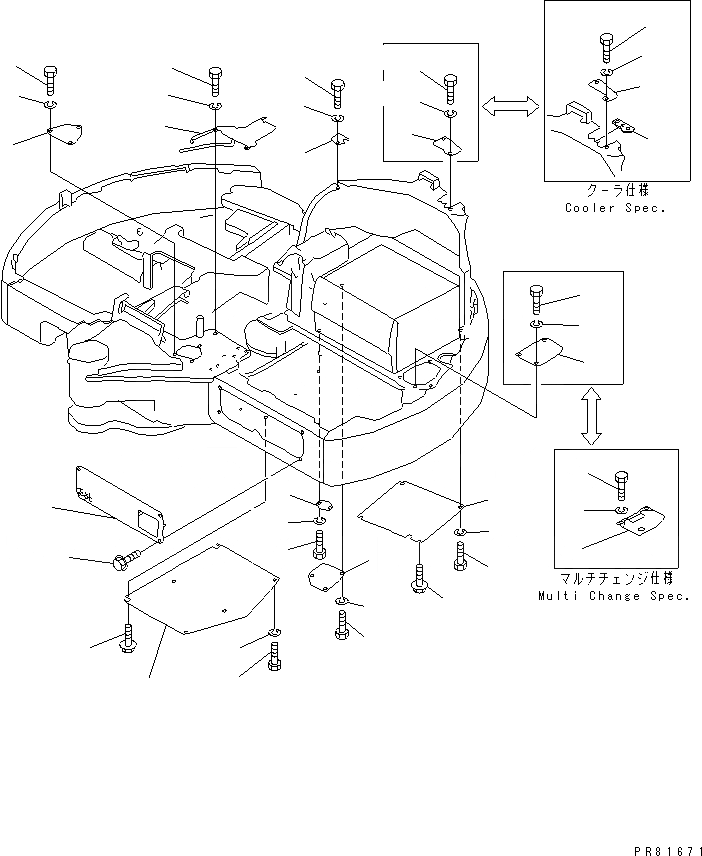 クーラ仕様
Cooler Spec.

マルチチェンジ仕様
Multi Change Spec.

PR81671