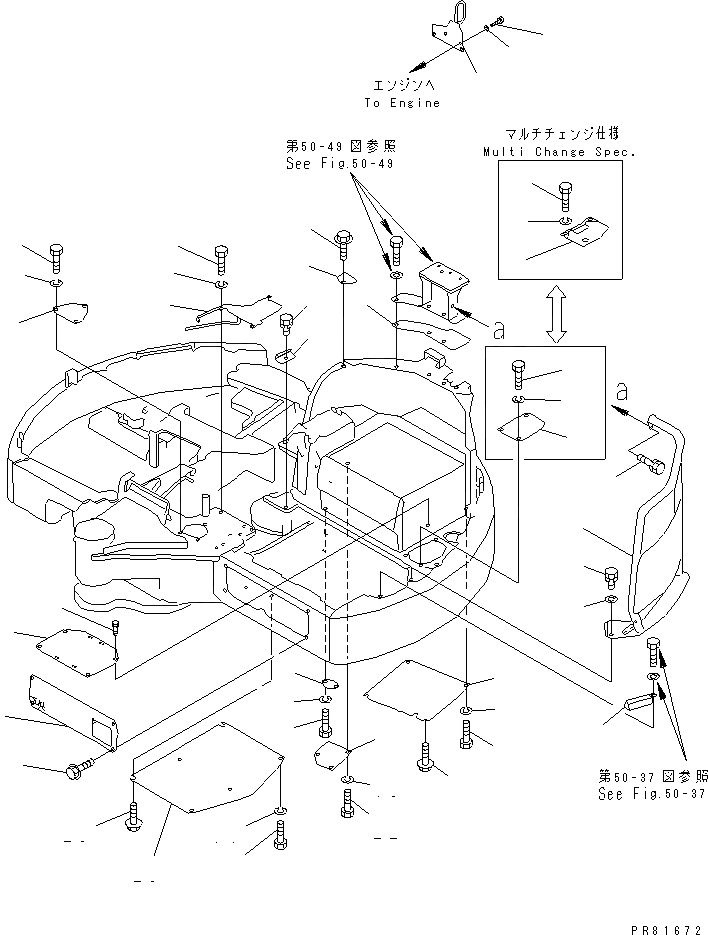 エンジンへ
To Engine

第50-49図参照
See Fig.50-49

マルチチェンジ仕様
Multi Change Spec.

a

a

第50-37図参照
See Fig.50-37

PR81672