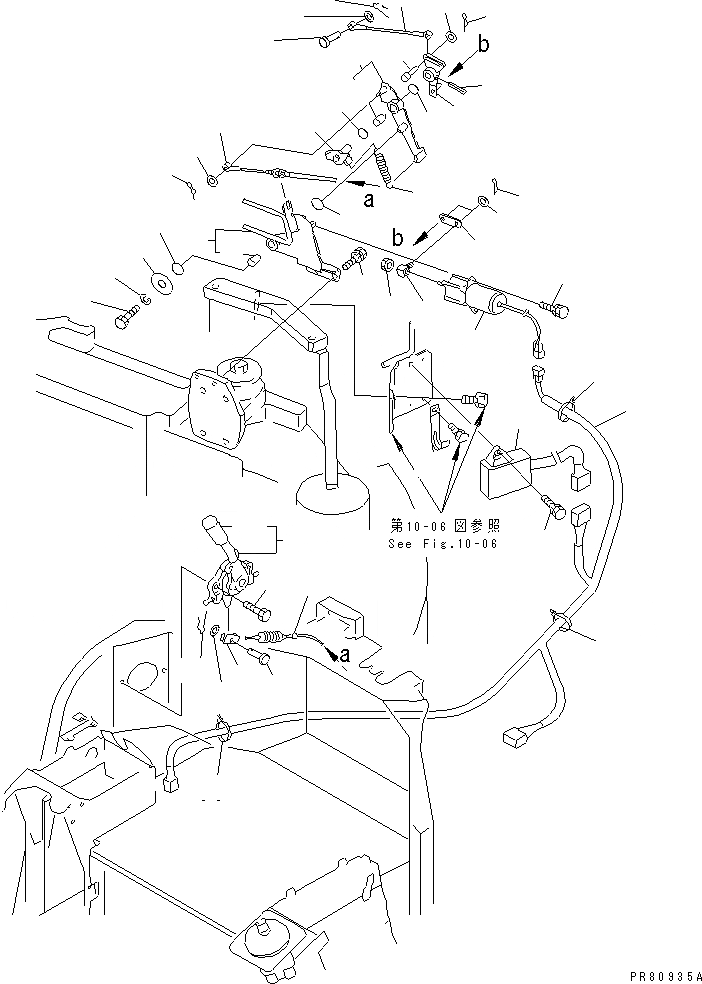 b

a

b

第10-06図参照
See Fig.10-06

a

PR80935A