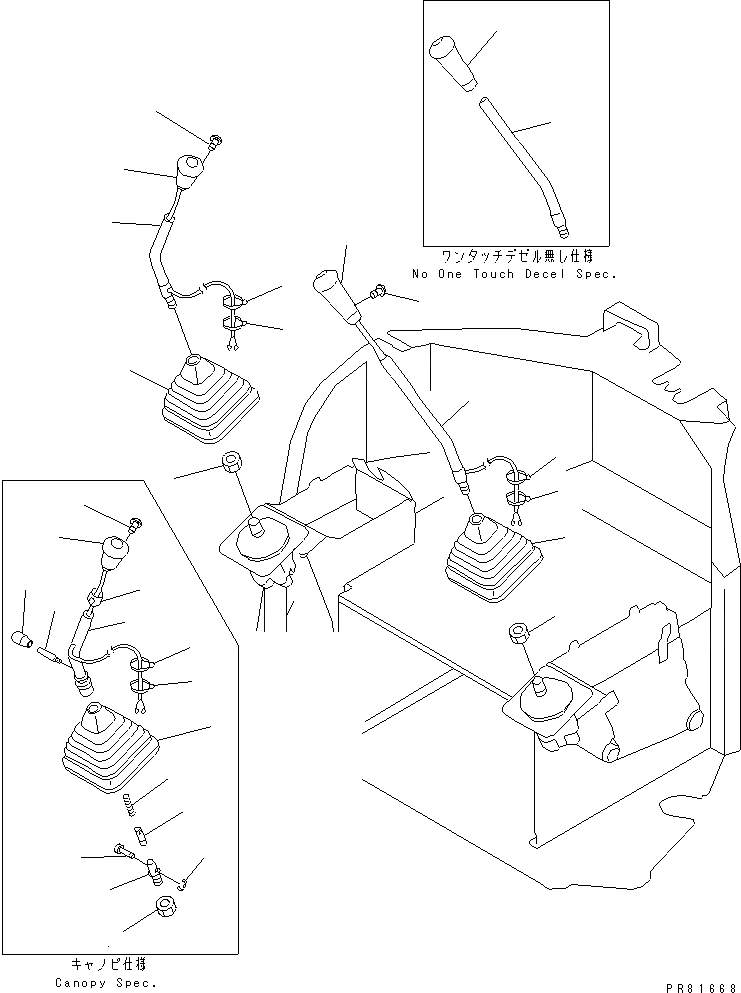 ワンタッチデセル無し仕様
No One Touch Decel Spec.

キャノピ仕様
Canopy Spec.

PR81668