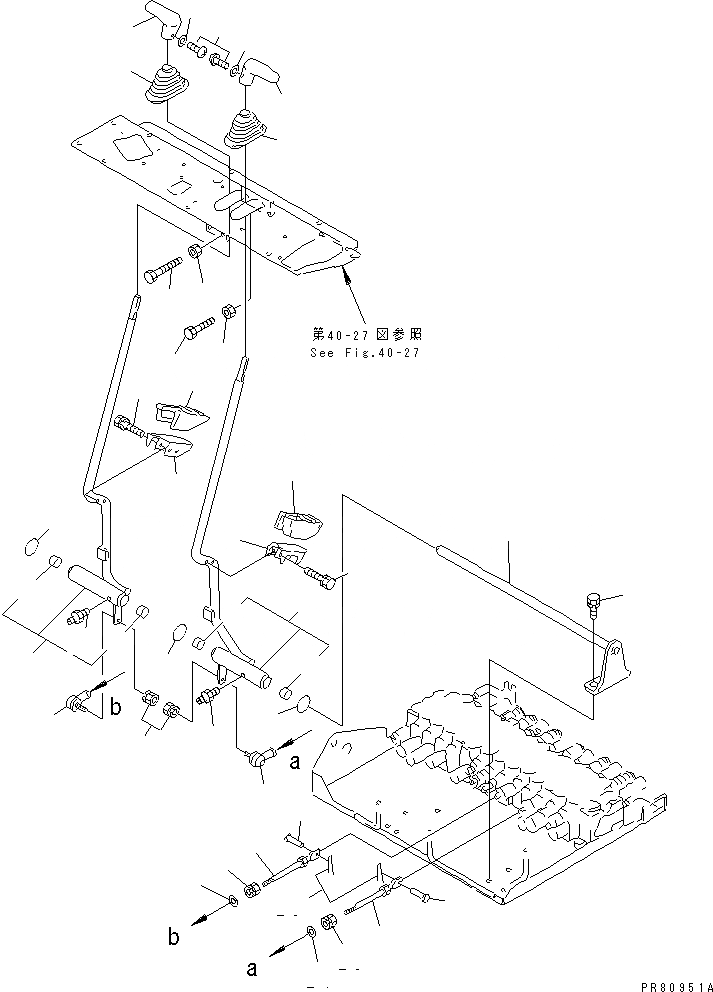 第40-27図参照
See Fig.40-27

b

a

b

a

PR80951A