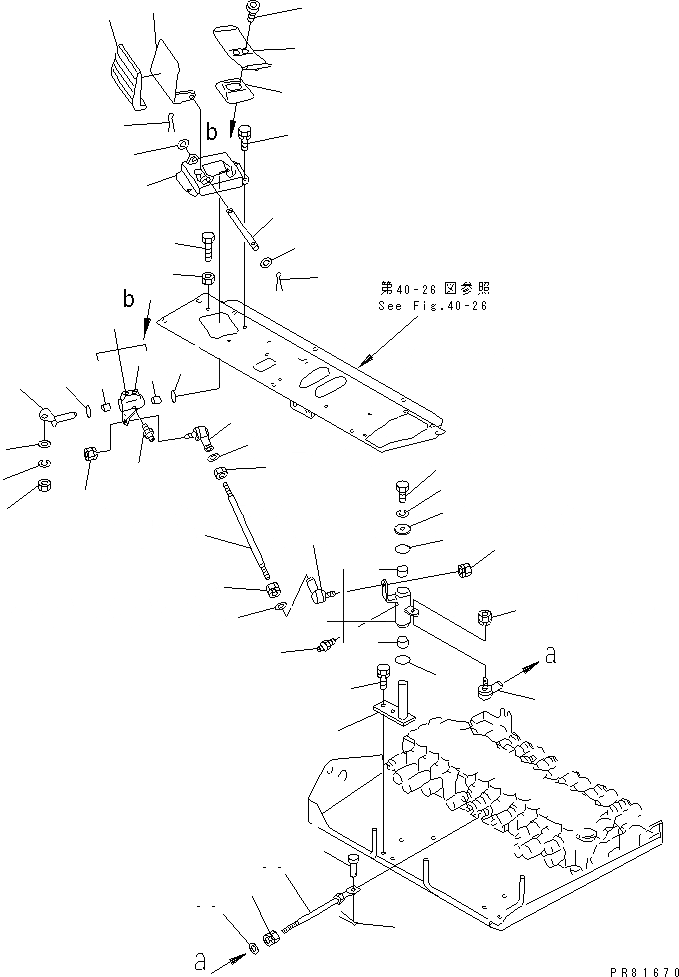 b
b
第40-26図参照
See Fig.40-26
a
a
PR81670