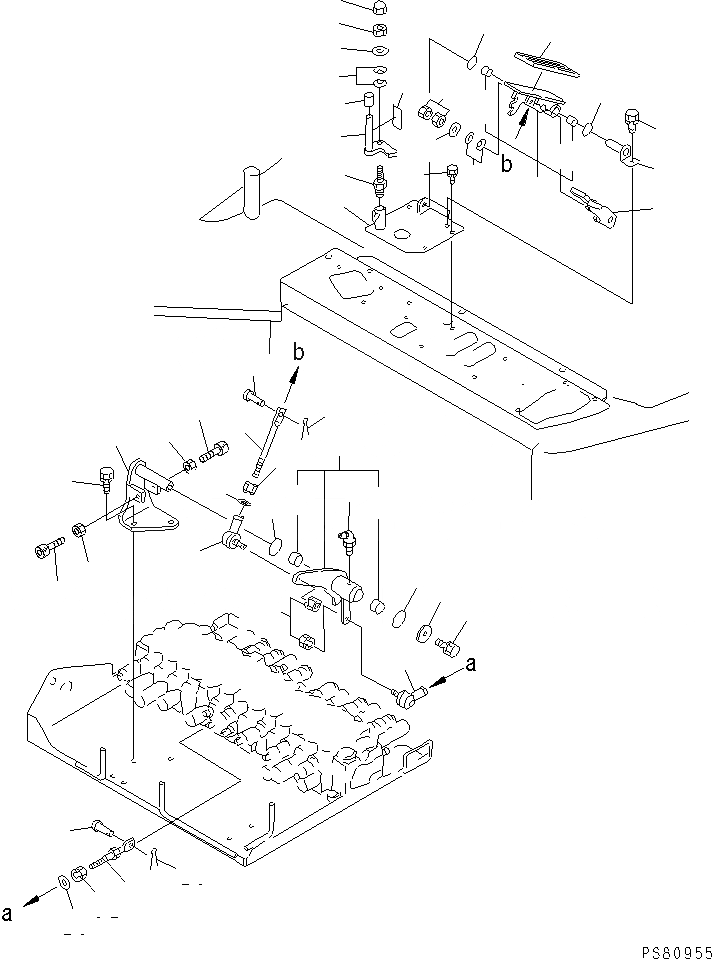 b

b

a

a

PS80955