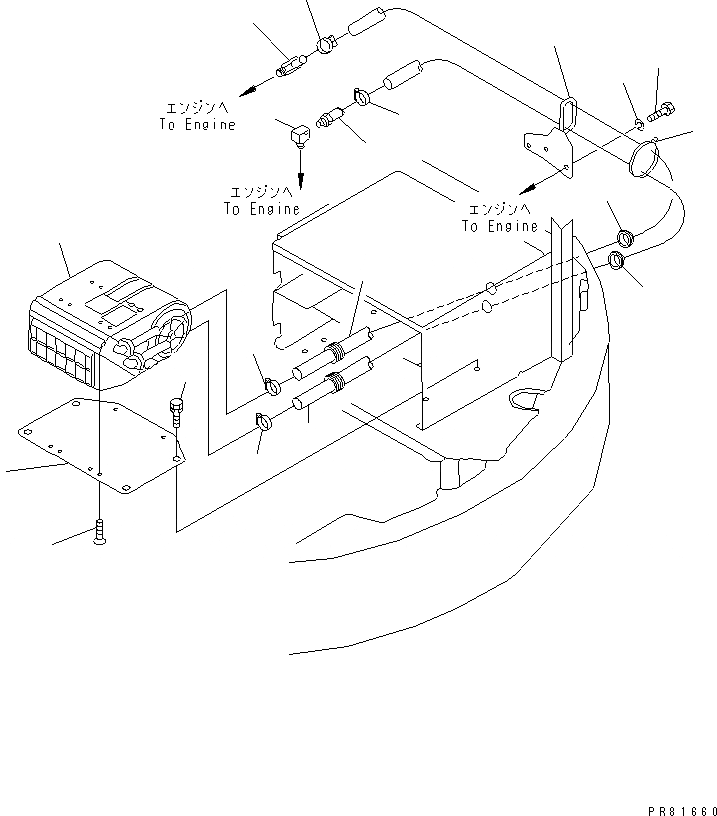 エンジンへ
To Engine

エンジンへ
To Engine

エンジンへ
To Engine

PR81660