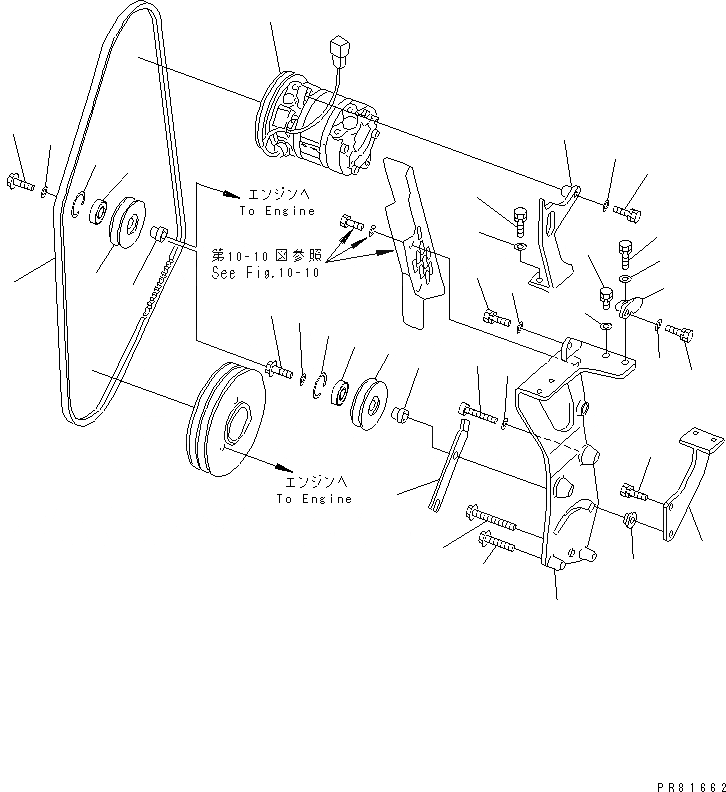 エンジンへ
To Engine

第10-10図参照
See Fig.10-10

エンジンへ
To Engine

PR81662