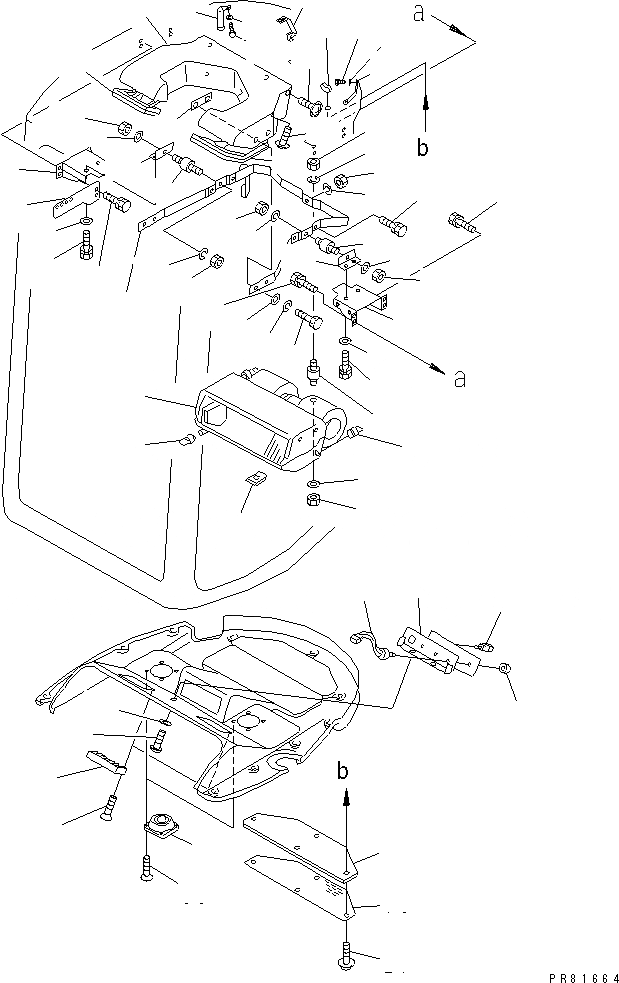 a
b
a
b
PR81664