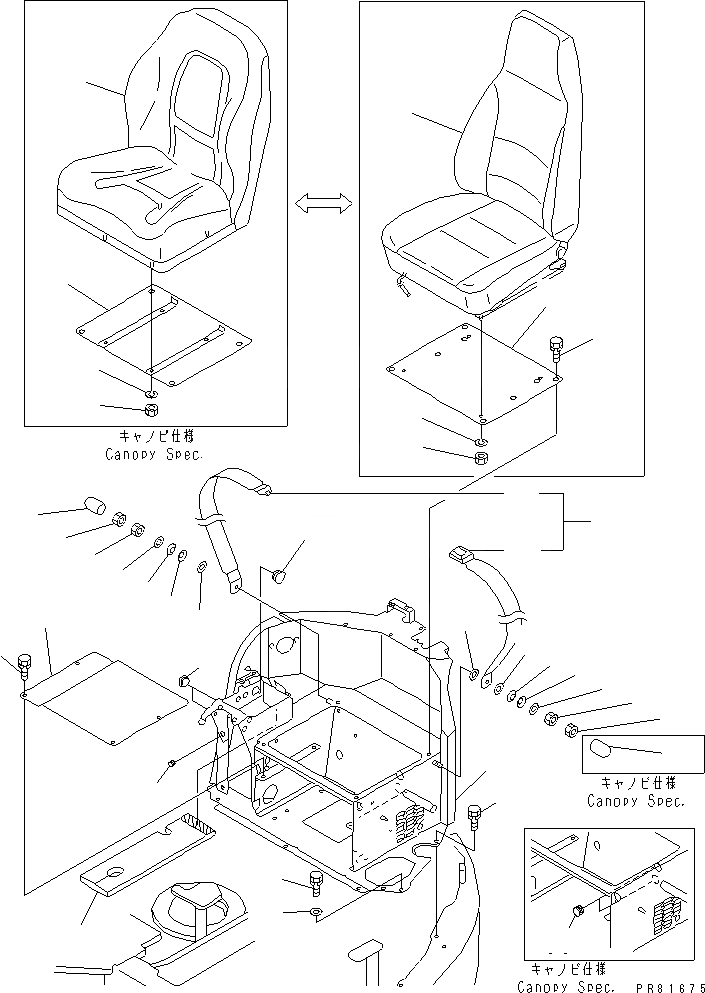 キャノピ仕様
Canopy Spec.

キャノピ仕様
Canopy Spec.

キャノピ仕様
Canopy Spec.

PR81675