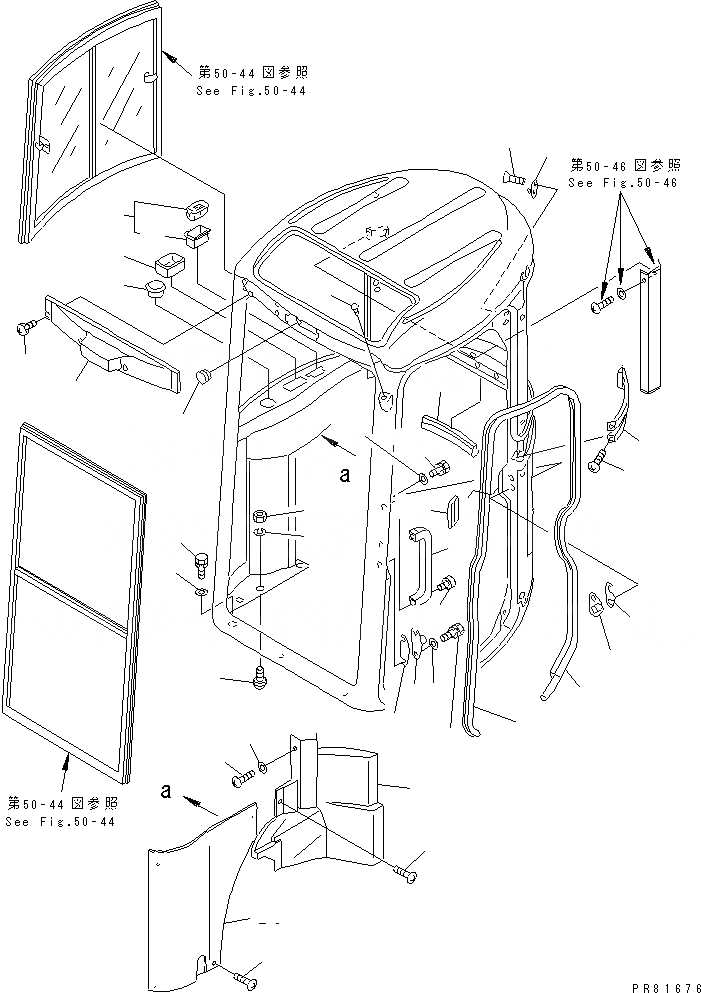 第50-44図参照
See Fig.50-44

第50-46図参照
See Fig.50-46

a

第50-44図参照
See Fig.50-44

a

PR81676