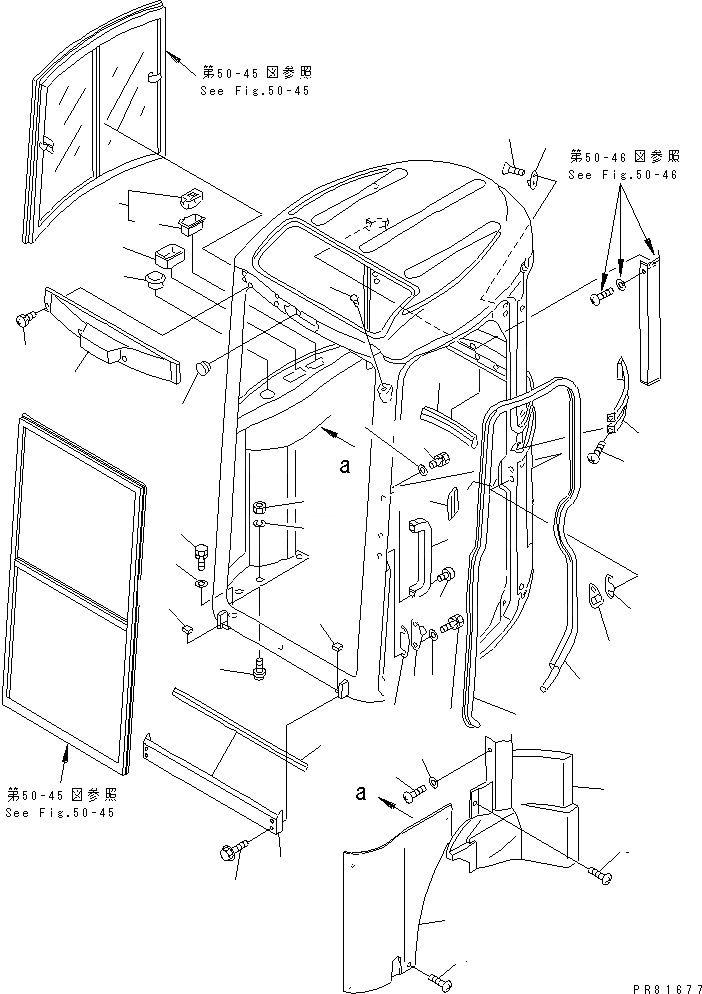 第50-45図参照
See Fig.50-45

第50-46図参照
See Fig.50-46

a

第50-45図参照
See Fig.50-45

a

PR81677