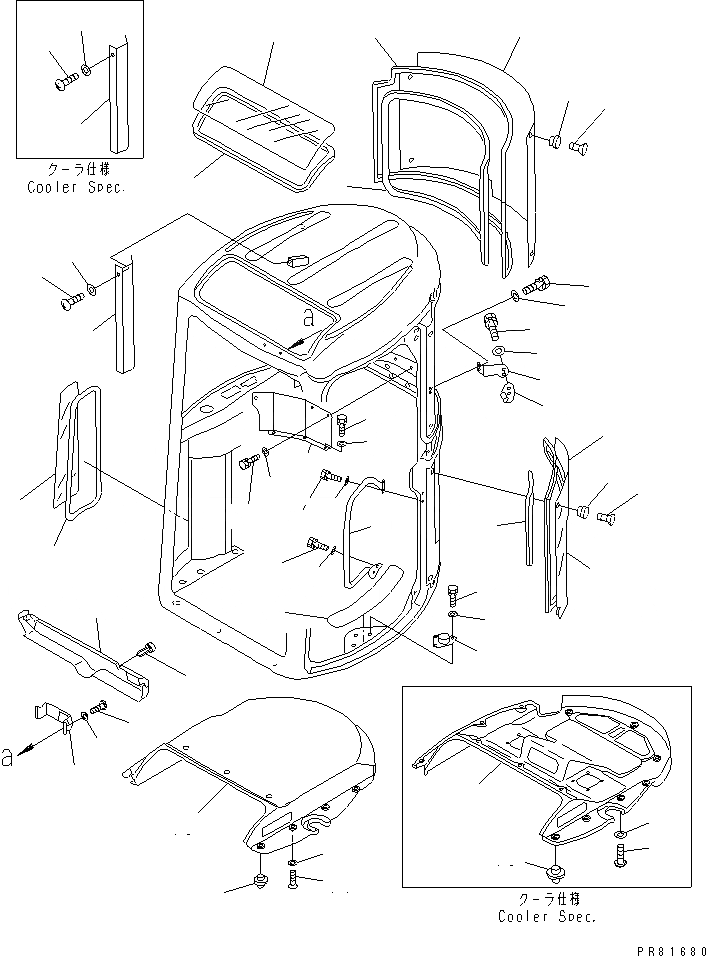 クーラ仕様
Cooler Spec.

a

a

クーラ仕様
Cooler Spec.

PR81680