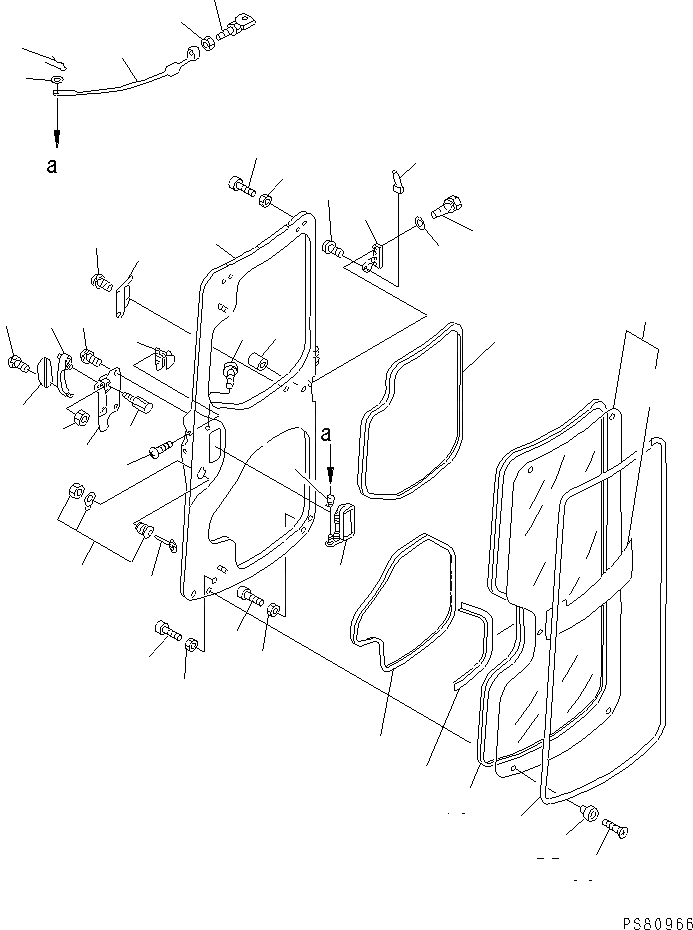 a

a

PS80966