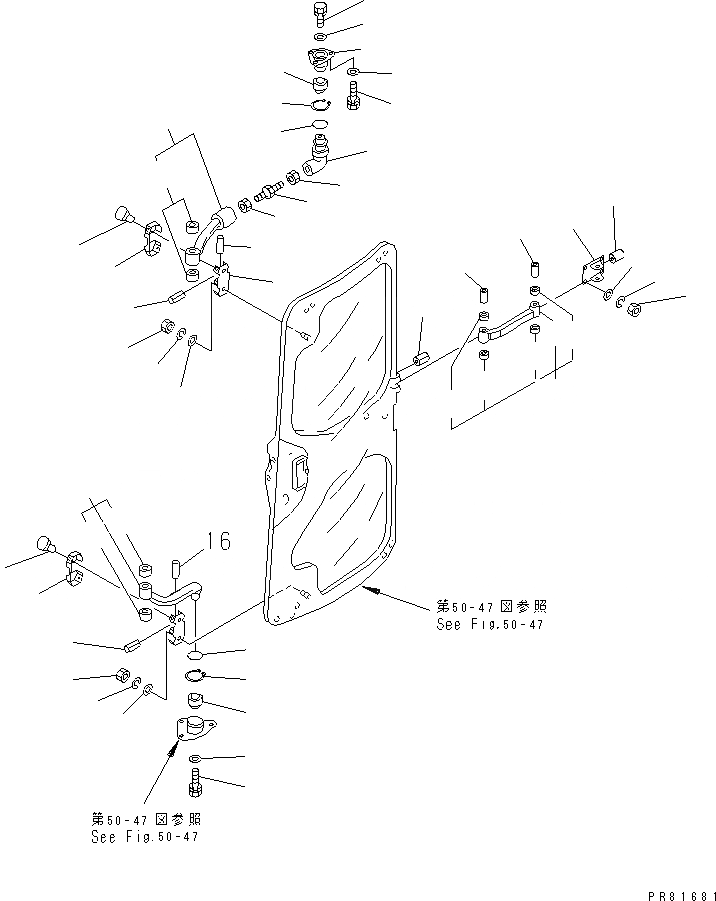 16

第50-47図参照
See Fig.50-47

第50-47図参照
See Fig.50-47

PR81681