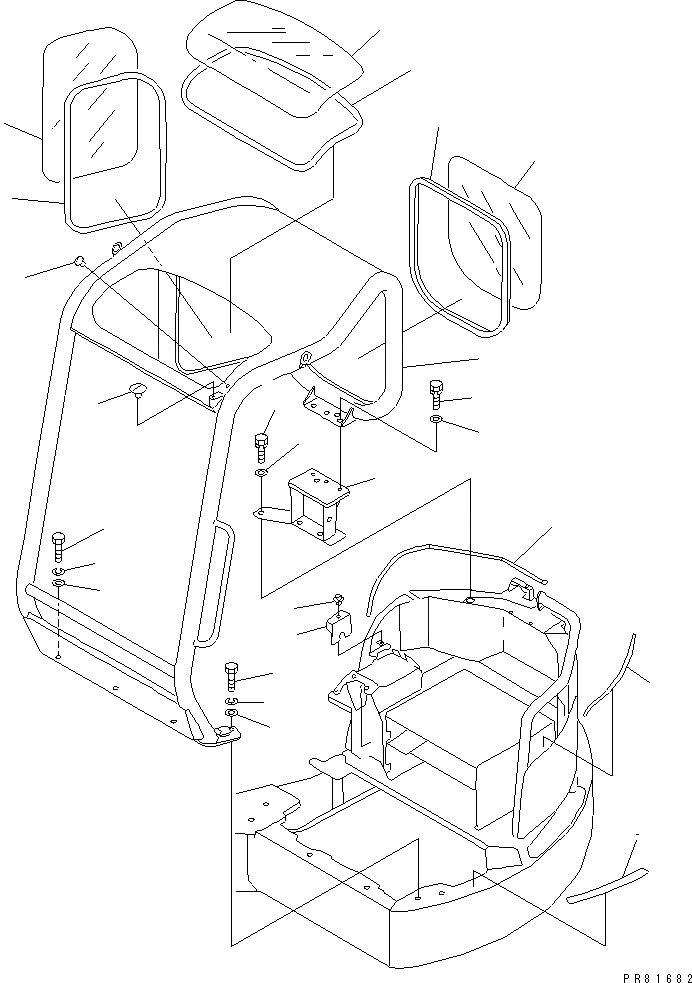 PR81682