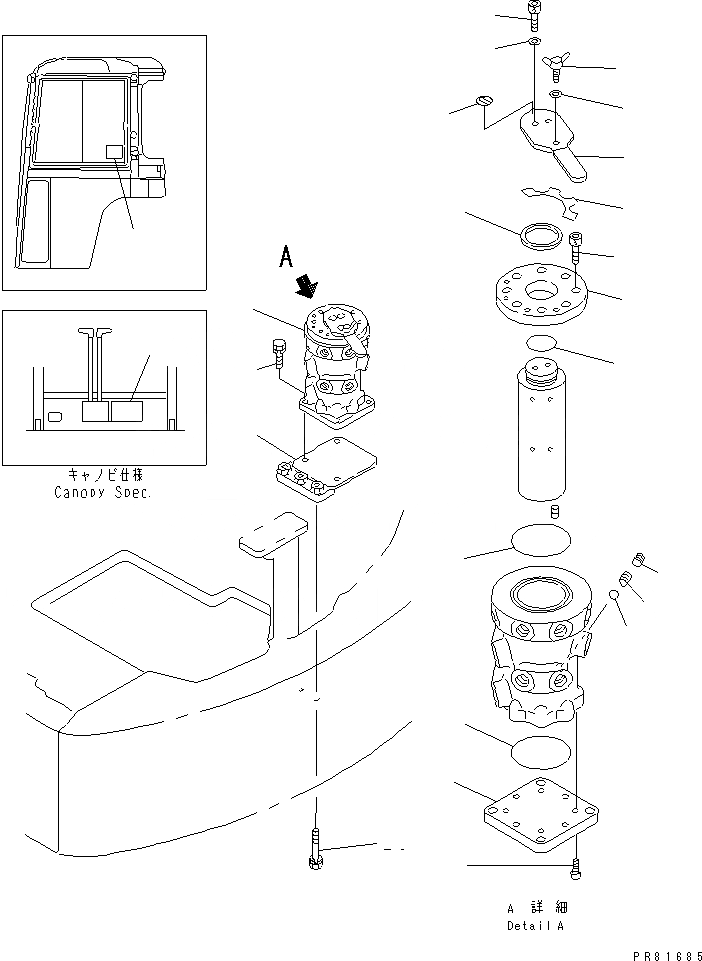 A

キャノピ仕様
Canopy Spec.

A 詳細
Detail A

PR81685