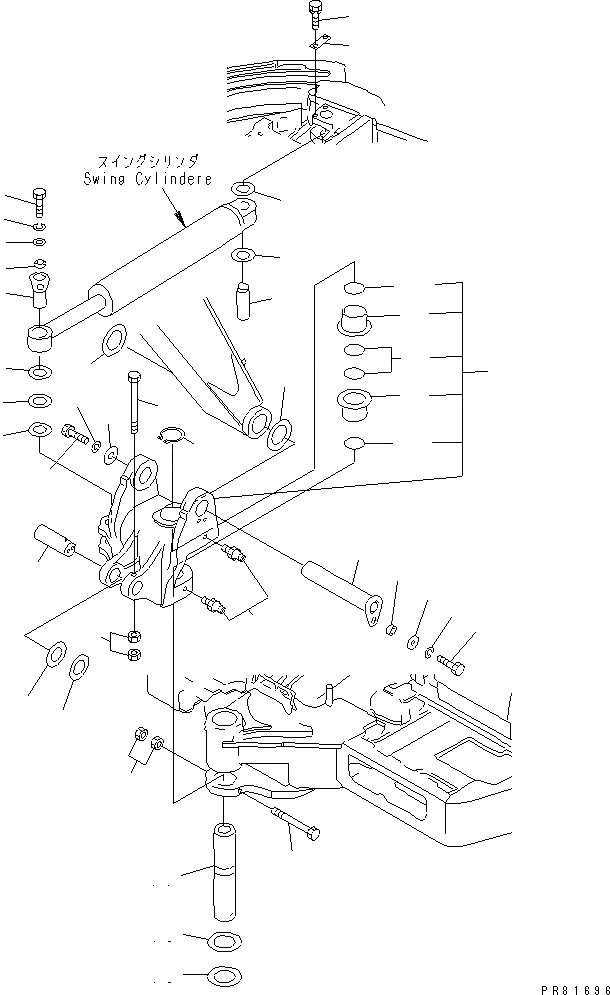 スイングシリンダ
Swing Cylindere

PR81696