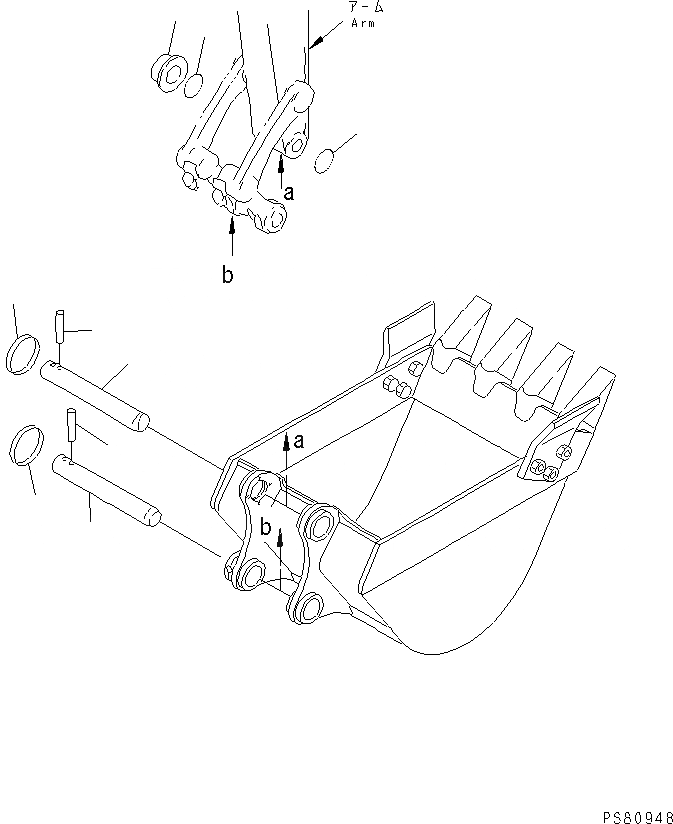 アーム
Arm

a

b

a

b

PS80948