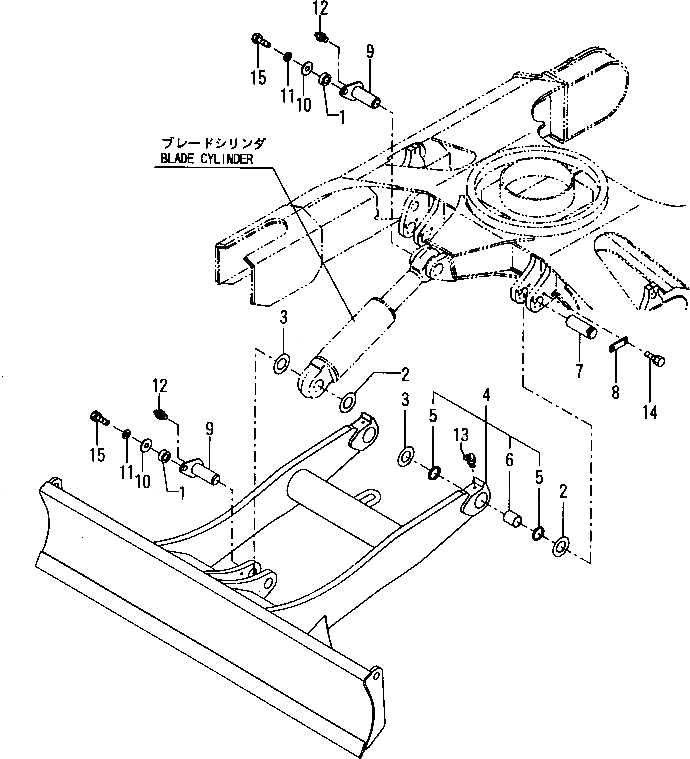 12
15
11
10
1
9
ブレードシリンダ
BLADE CYLINDER
3
2
7
8
14
12
15
11
10
1
9
3
5
13
4
6
5
2