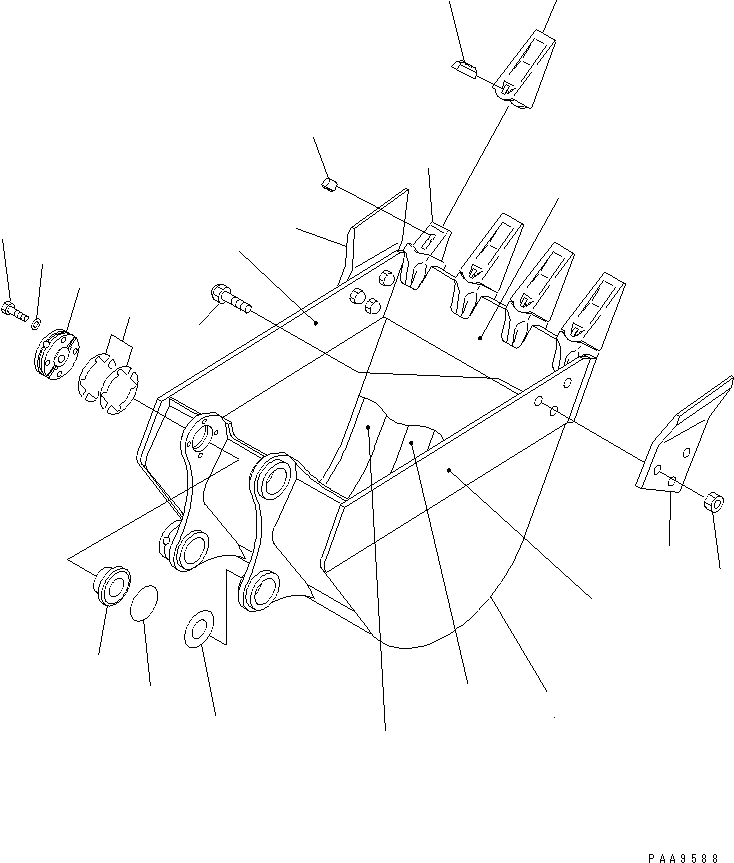 PAA9588